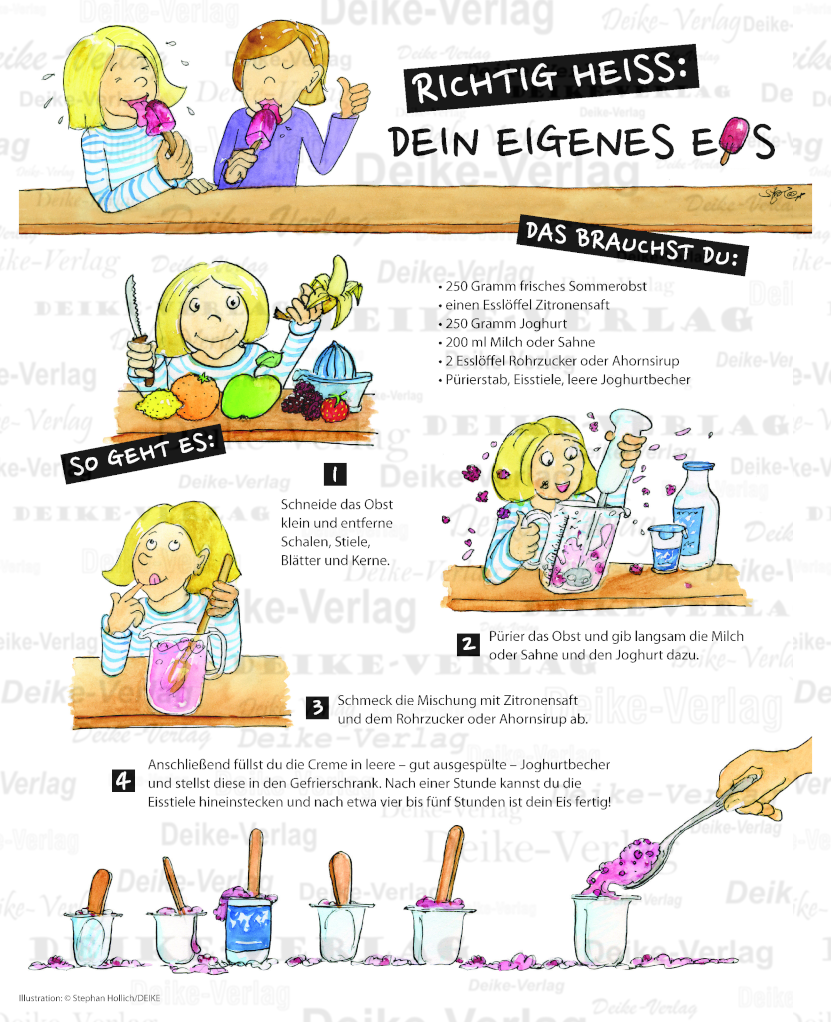 RICHTIG HEISS:
DEIN EIGENES EIS

DAS BRAUCHST DU:
• 250 Gramm frisches Sommerobst
• einen Esslöffel Zitronensaft
• 250 Gramm Joghurt
• 200 ml Milch oder Sahne
• 2 Esslöffel Rohrzucker oder Ahornsirup
• Pürierstab, Eisstiele, leere Joghurtbecher

SO GEHT ES:

1 Schneide das Obst klein und entferne Schalen, Stiele, Blätter und Kerne.

2 Pürier das Obst und gib langsam die Milch oder Sahne und den Joghurt dazu.

3 Schmeck die Mischung mit Zitronensaft und dem Rohrzucker oder Ahornsirup ab.

4 Anschließend füllst du die Creme in leere – gut ausgespülte – Joghurtbecher und stellst diese in den Gefrierschrank. Nach einer Stunde kannst du die Eisstiele hineinstecken und nach etwa vier bis fünf Stunden ist dein Eis fertig!

Illustration: © Stephan Hollich/DEIKE

Deike-Verlag